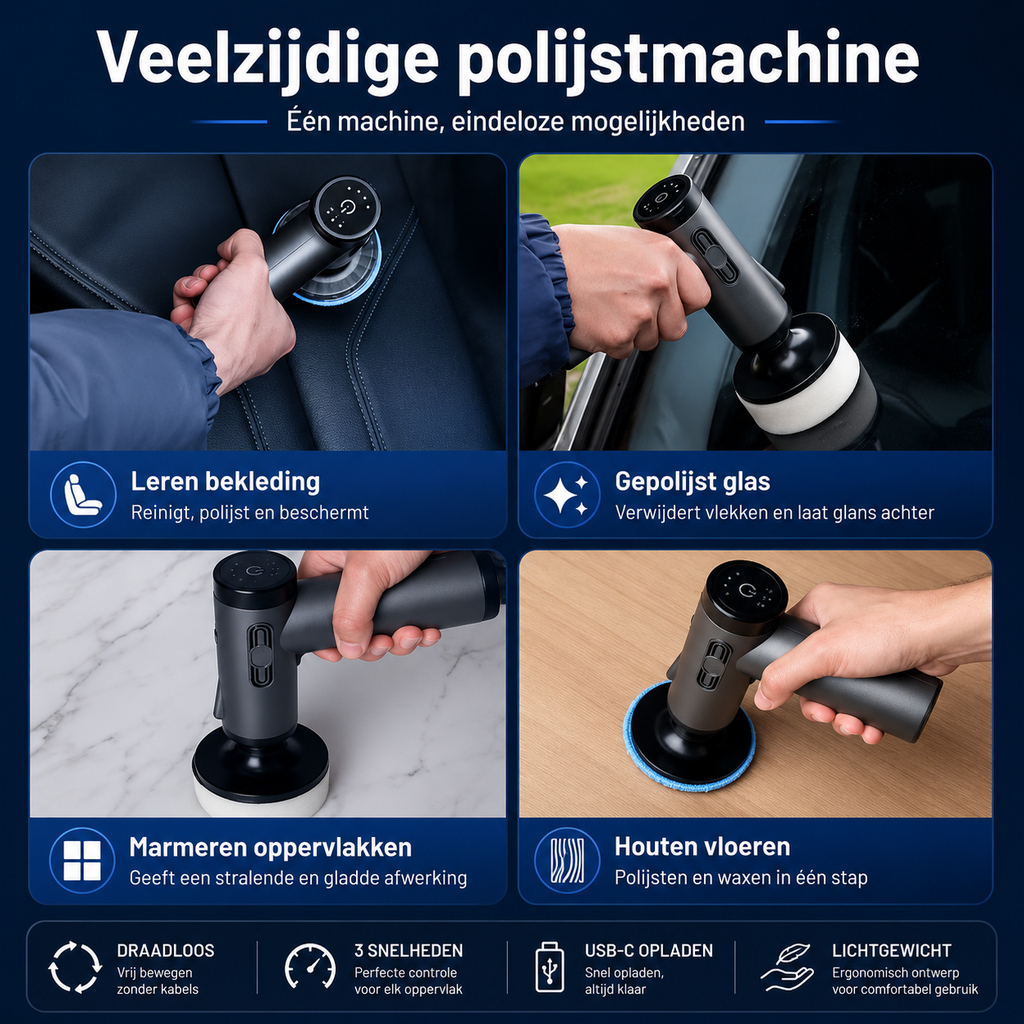 Veelzijdige polijstmachine

Één machine, eindeloze mogelijkheden

Leren bekleding
Reinigt, polijst en beschermt

Gepolijst glas
Verwijdert vlekken en laat glans achter

Marmeren oppervlakken
Geeft een stralende en gladde afwerking

Houten vloeren
Polijsten en waxen in één stap

DRAADLOOS
Vrij bewegen zonder kabels

3 SNELHEDEN
Perfecte controle voor elk oppervlak

USB-C OPLADEN
Snel opladen, altijd klaar

LICHTGEWICHT
Ergonomisch ontwerp voor comfortabel gebruik